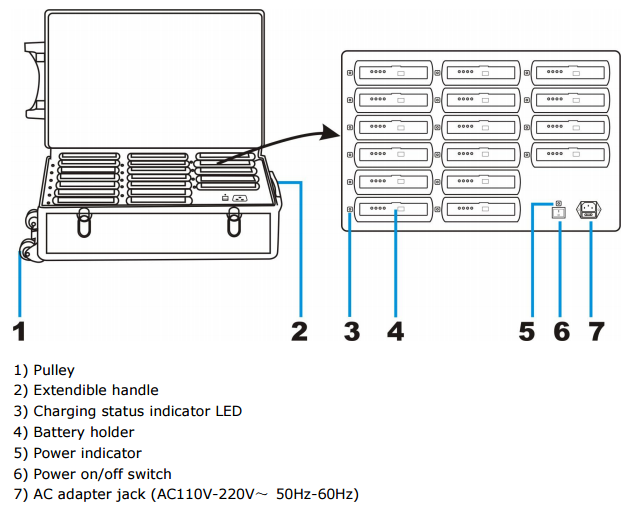 1

2

3

4

5

6

7

1) Pulley
2) Extendible handle
3) Charging status indicator LED
4) Battery holder
5) Power indicator
6) Power on/off switch
7) AC adapter jack (AC110V-220V~ 50Hz-60Hz)