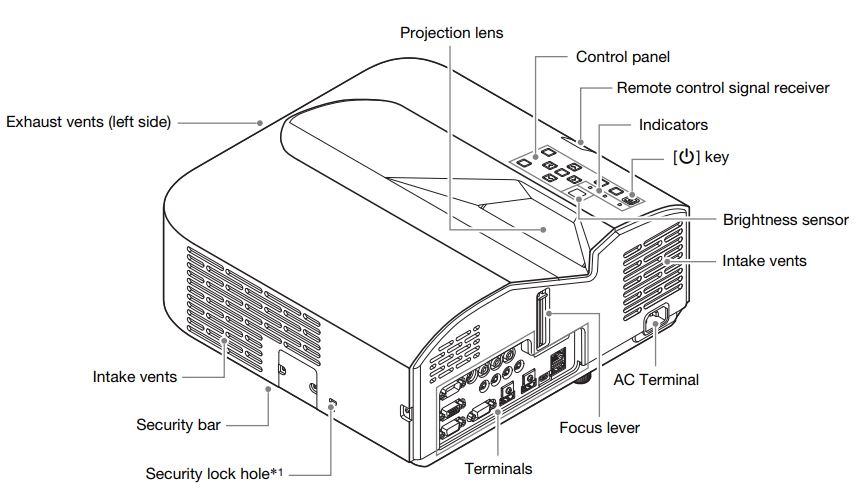 Projection lens

Control panel

Remote control signal receiver

Exhaust vents (left side)

Indicators

[⏻] key

Brightness sensor

Intake vents

Intake vents

AC Terminal

Security bar

Focus lever

Security lock hole*1

Terminals